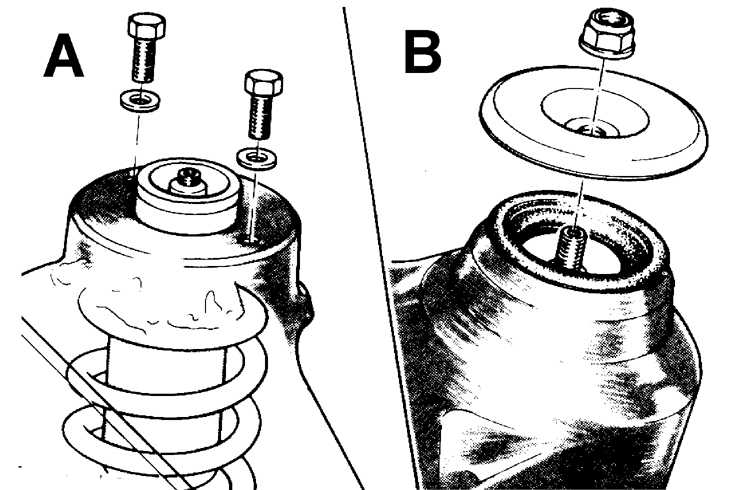 A

B